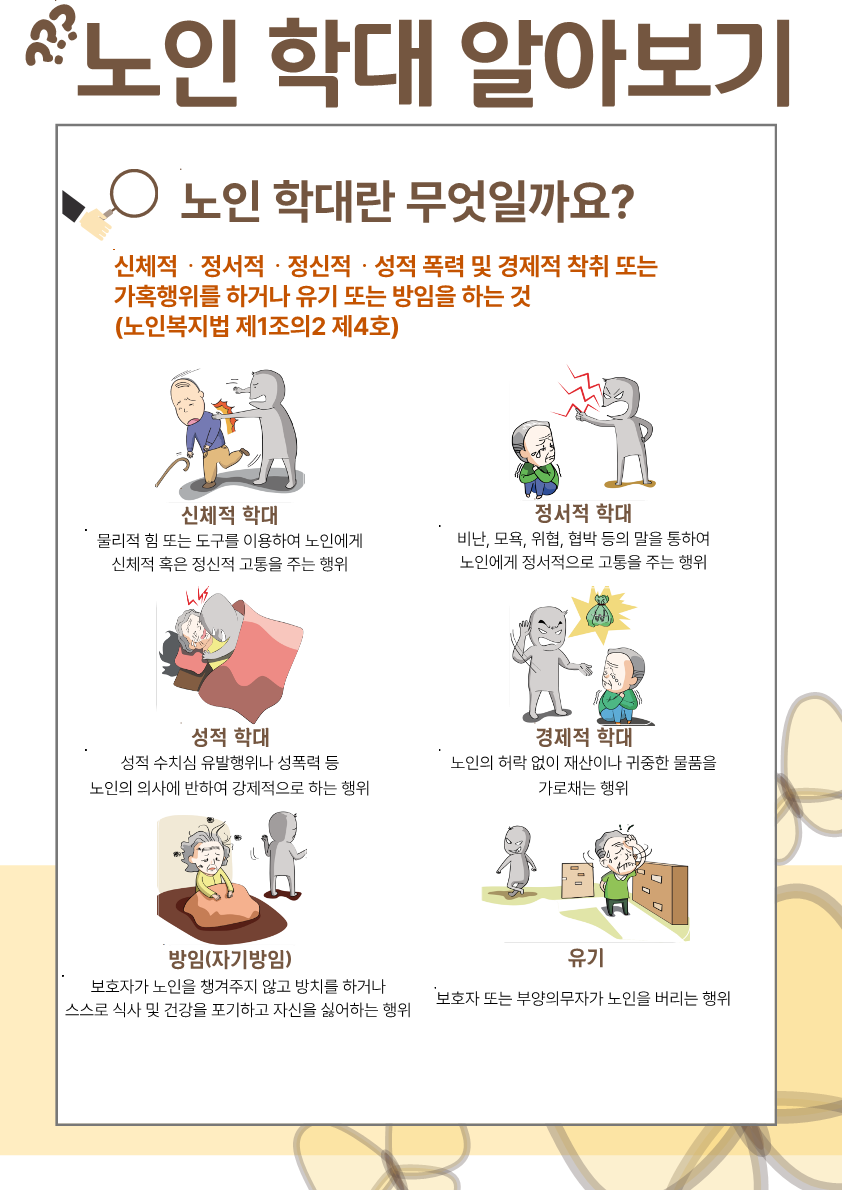 노인 학대 알아보기

노인 학대란 무엇일까요?

신체적 · 정서적 · 정신적 · 성적 폭력 및 경제적 착취 또는 가혹행위를 하거나 유기 또는 방임을 하는 것 (노인복지법 제1조의2 제4호)

신체적 학대
물리적 힘 또는 도구를 이용하여 노인에게 신체적 혹은 정신적 고통을 주는 행위

정서적 학대
비난, 모욕, 위협, 협박 등의 말을 통하여 노인에게 정서적으로 고통을 주는 행위

성적 학대
성적 수치심 유발행위나 성폭력 등 노인의 의사에 반하여 강제적으로 하는 행위

경제적 학대
노인의 허락 없이 재산이나 귀중한 물품을 가로채는 행위

방임(자기방임)
보호자가 노인을 챙겨주지 않고 방치를 하거나 스스로 식사 및 건강을 포기하고 자신을 싫어하는 행위

유기
보호자 또는 부양의무자가 노인을 버리는 행위